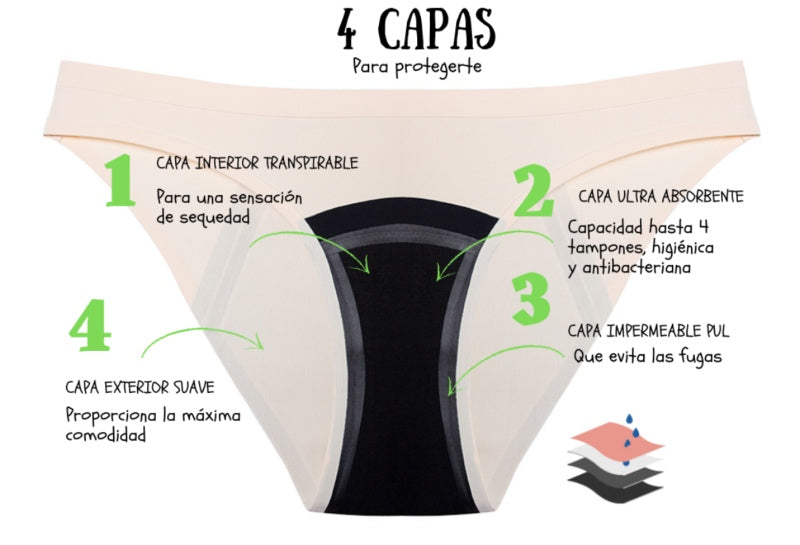 4 CAPAS
Para protegerte

1
CAPA INTERIOR TRANSPIRABLE
Para una sensación de sequedad

2
CAPA ULTRA ABSORBENTE
Capacidad hasta 4 tampones, higiénica y antibacteriana

3
CAPA IMPERMEABLE PUL
Que evita las fugas

4
CAPA EXTERIOR SUAVE
Proporciona la máxima comodidad